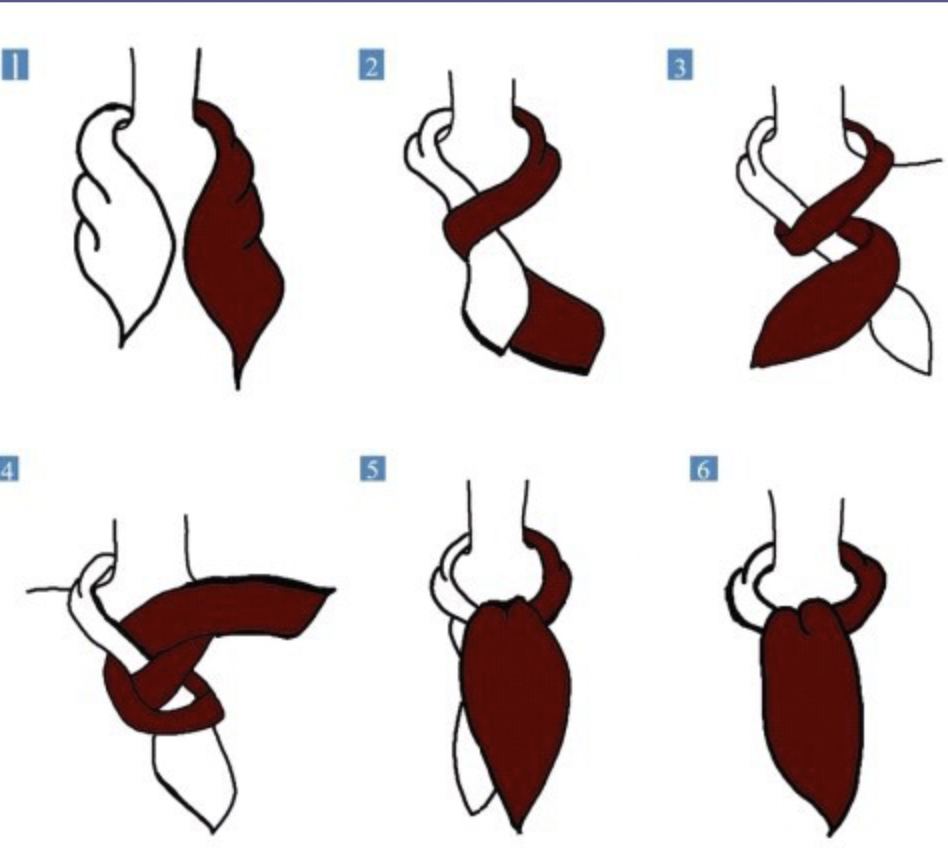 1
2
3
4
5
6